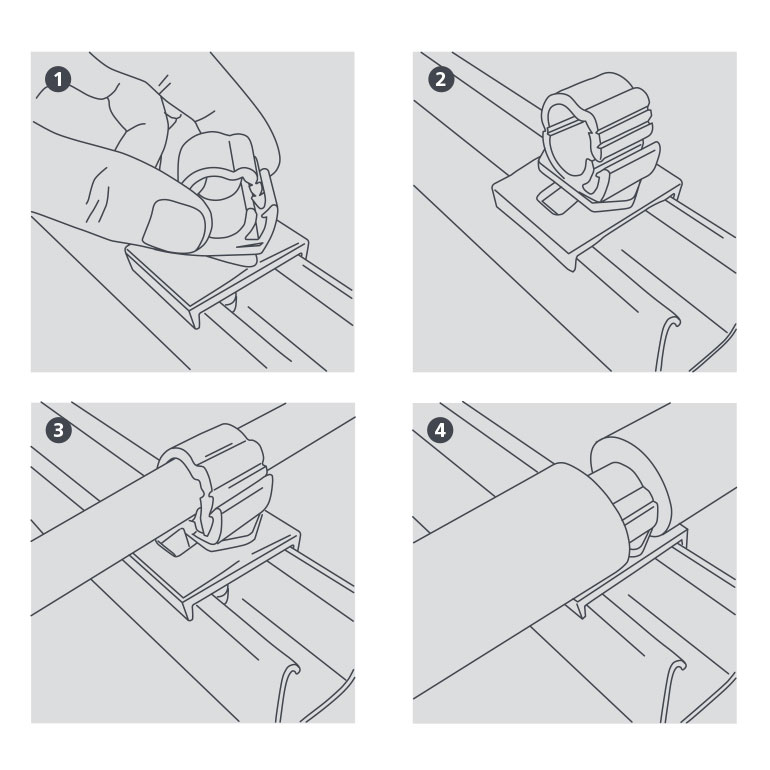 1

2

3

4