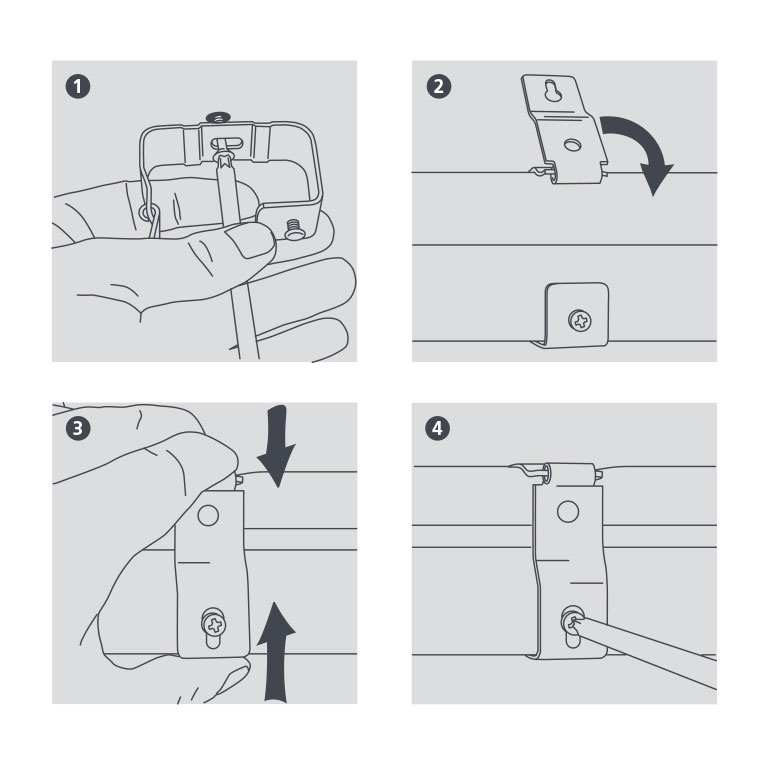 1

2

3

4