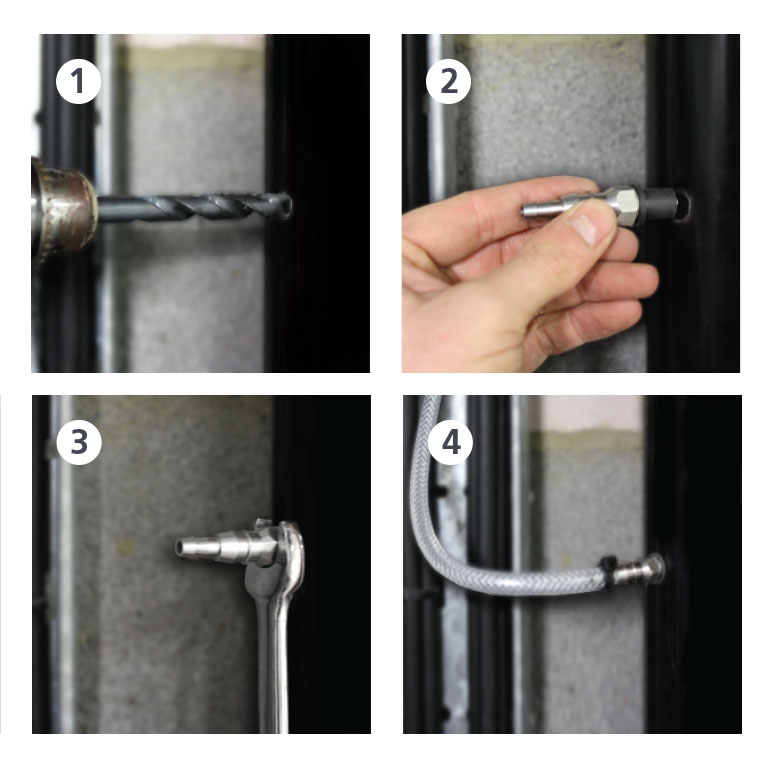 1

2

3

4