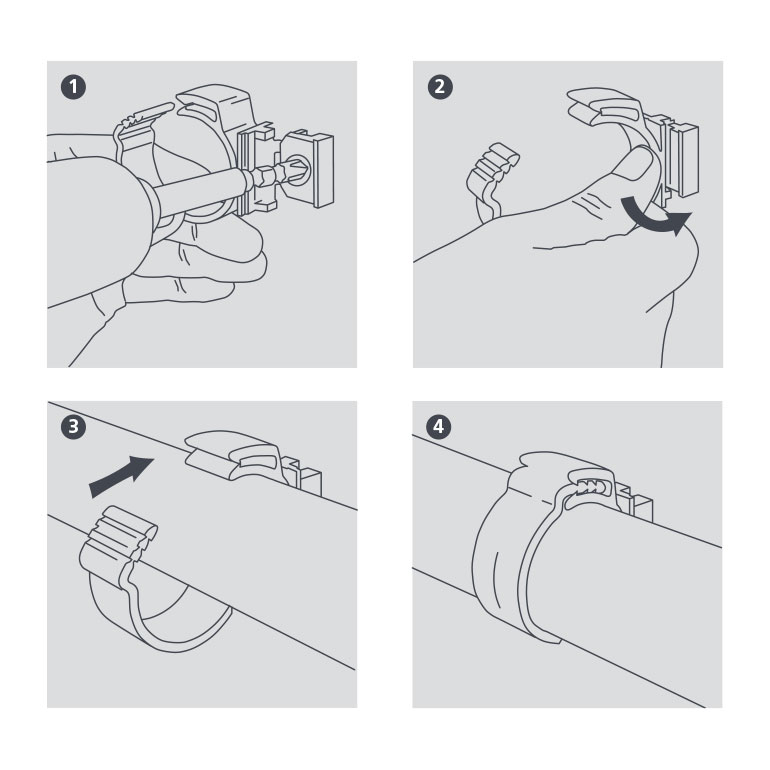 1

2

3

4