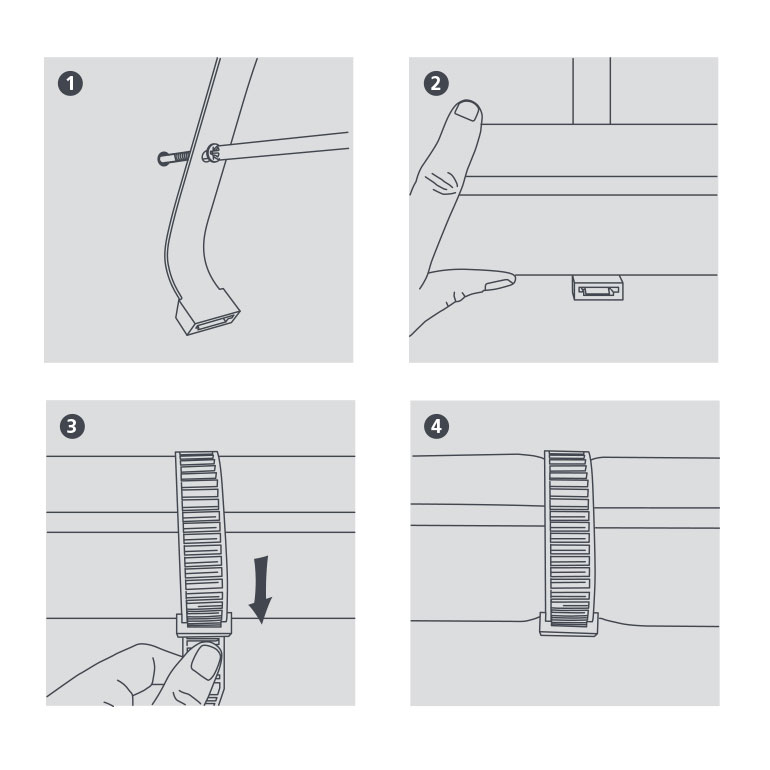 1

2

3

4