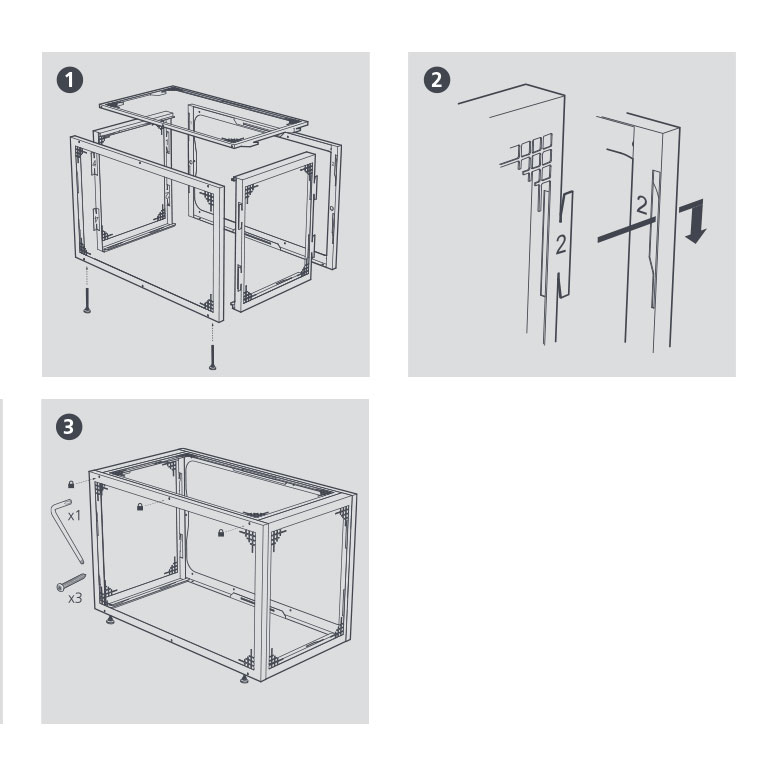 1

2

2

2

3

x1

x3