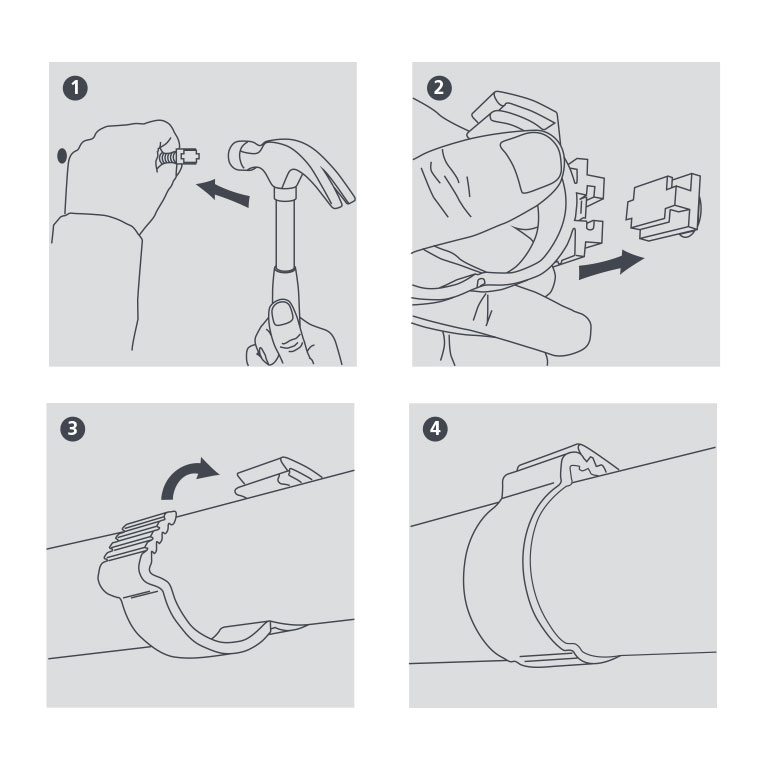 1
2
3
4