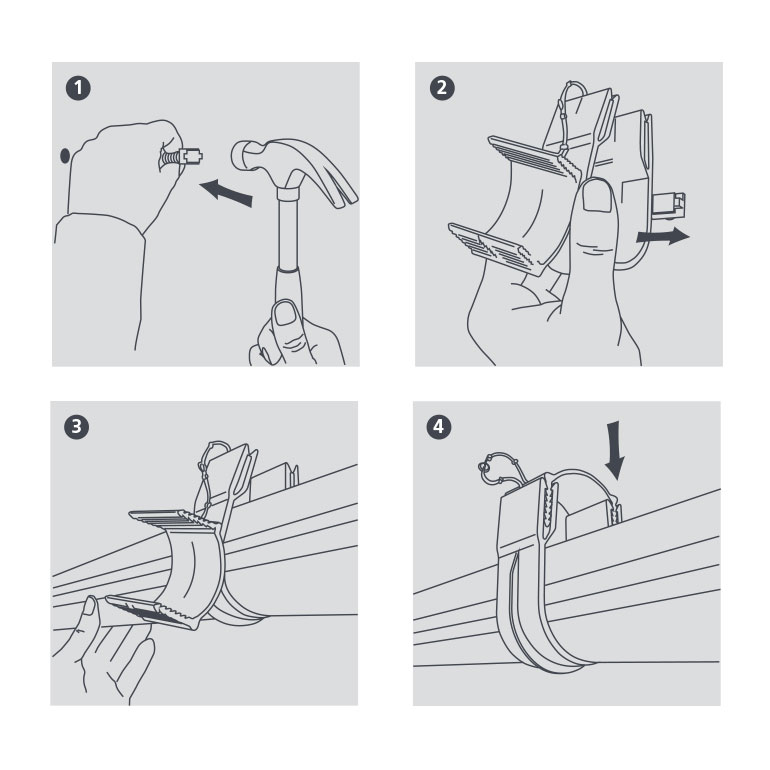 1

2

3

4