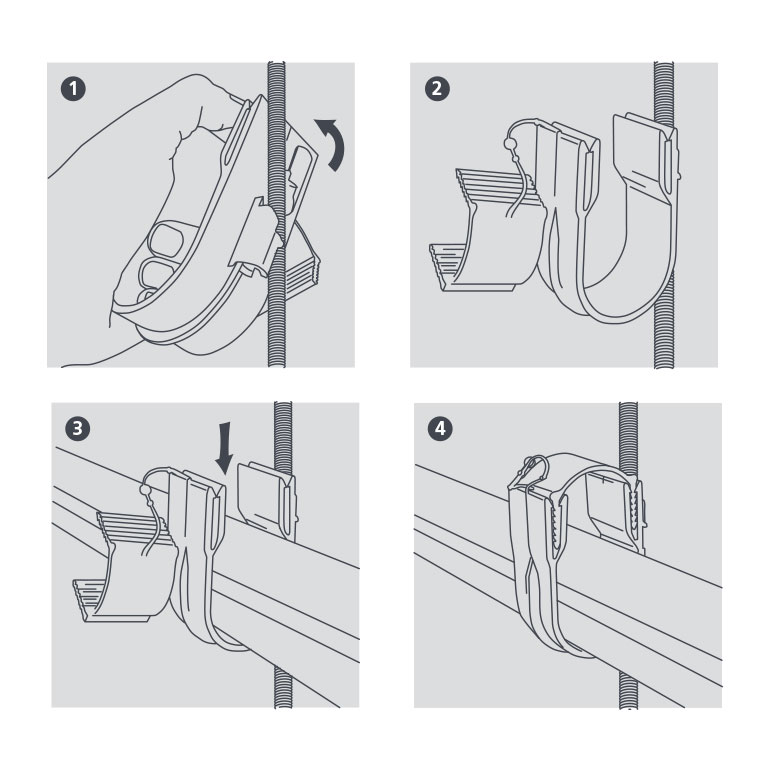 1

2

3

4